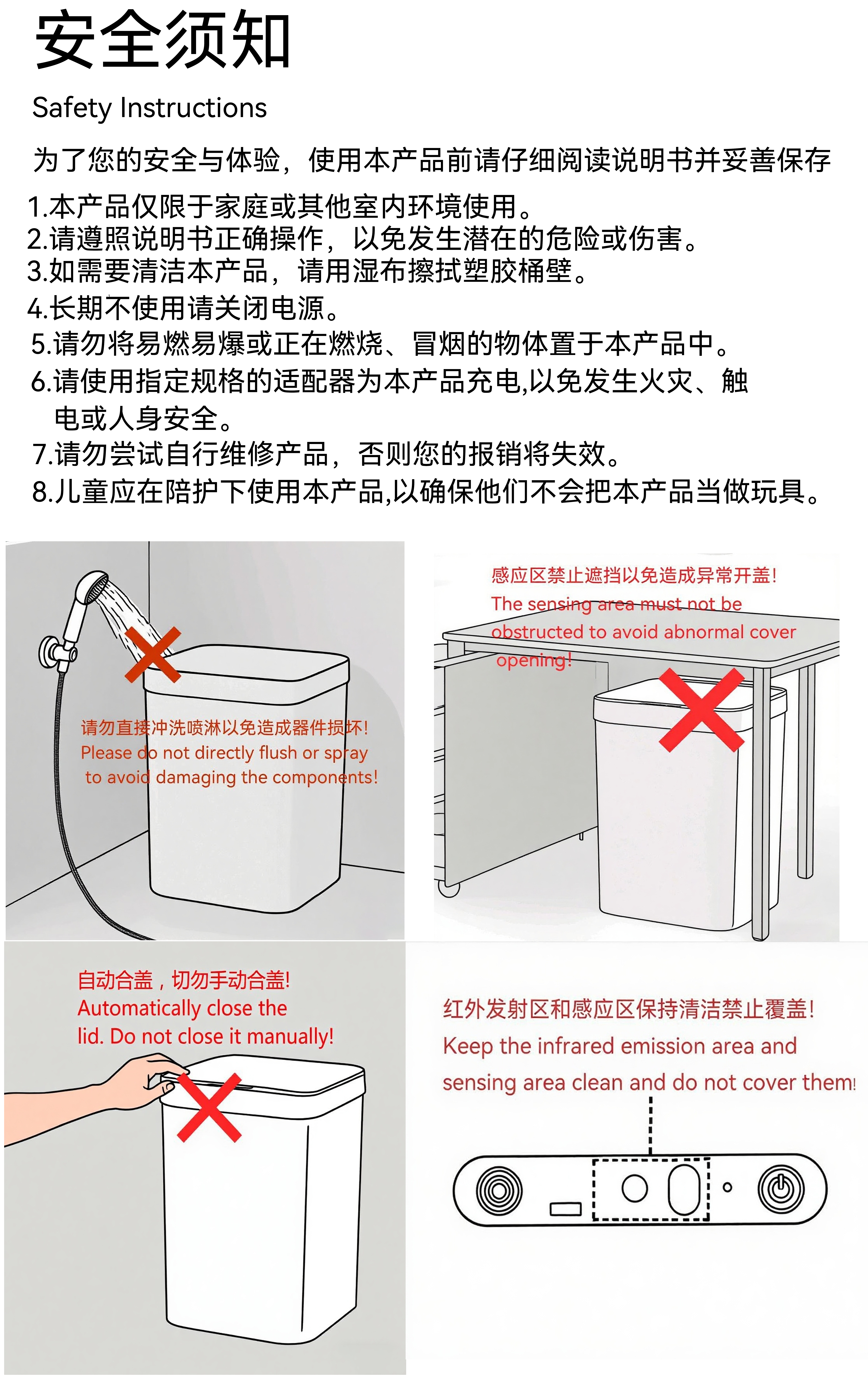 安全须知

Safety Instructions

为了您的安全与体验，使用本产品前请仔细阅读说明书并妥善保存

1.本产品仅限于家庭或其他室内环境使用。
2.请遵照说明书正确操作，以免发生潜在的危险或伤害。
3.如需要清洁本产品，请用湿布擦拭塑胶桶壁。
4.长期不使用请关闭电源。
5.请勿将易燃易爆或正在燃烧、冒烟的物体置于本产品中。
6.请使用指定规格的适配器为本产品充电,以免发生火灾、触电或人身安全。
7.请勿尝试自行维修产品，否则您的报销将失效。
8.儿童应在陪护下使用本产品,以确保他们不会把本产品当做玩具。

请勿直接冲洗喷淋以免造成器件损坏!
Please do not directly flush or spray to avoid damaging the components!

感应区禁止遮挡以免造成异常开盖!
The sensing area must not be obstructed to avoid abnormal cover opening!

自动合盖，切勿手动合盖!
Automatically close the lid. Do not close it manually!

红外发射区和感应区保持清洁禁止覆盖!
Keep the infrared emission area and sensing area clean and do not cover them!